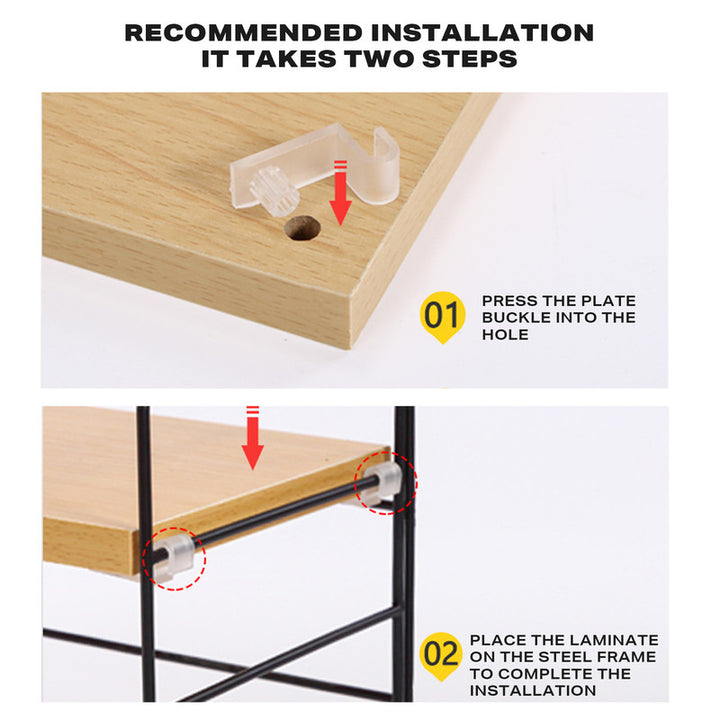 RECOMMENDED INSTALLATION
IT TAKES TWO STEPS

01

PRESS THE PLATE BUCKLE INTO THE HOLE

02

PLACE THE LAMINATE ON THE STEEL FRAME TO COMPLETE THE INSTALLATION