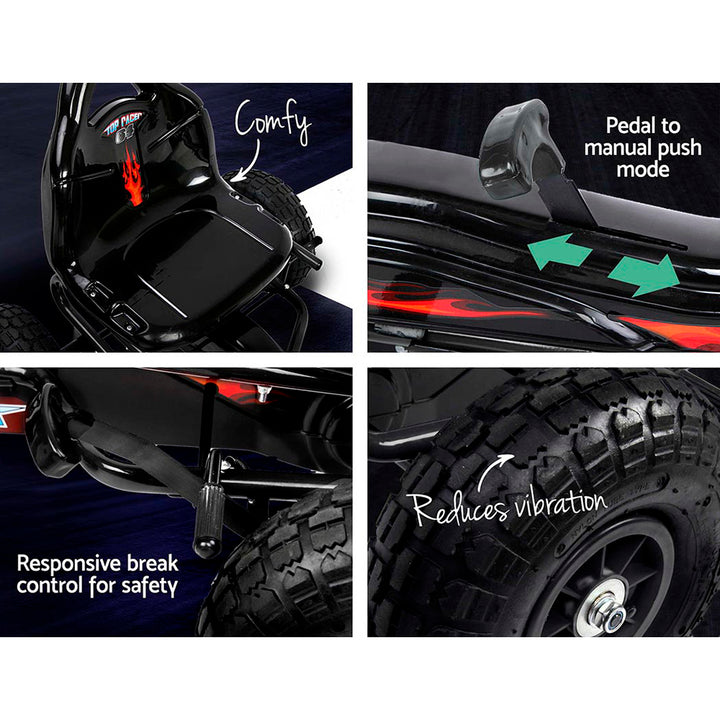 TOP RACER
Comfy

Pedal to manual push mode

Responsive break control for safety

Reduces vibration