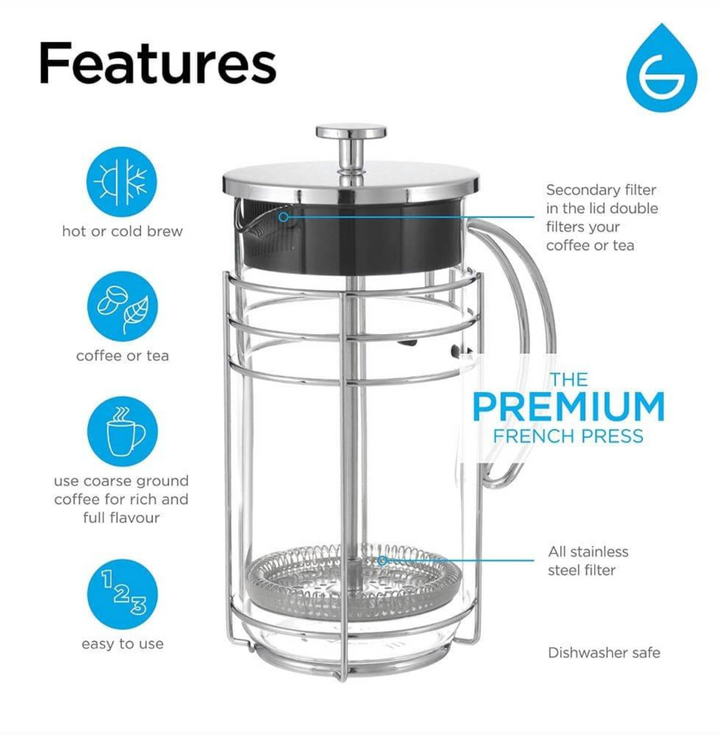 Features

hot or cold brew

coffee or tea

use coarse ground coffee for rich and full flavour

123

easy to use

Secondary filter in the lid double filters your coffee or tea

THE
PREMIUM
FRENCH PRESS

All stainless steel filter

Dishwasher safe