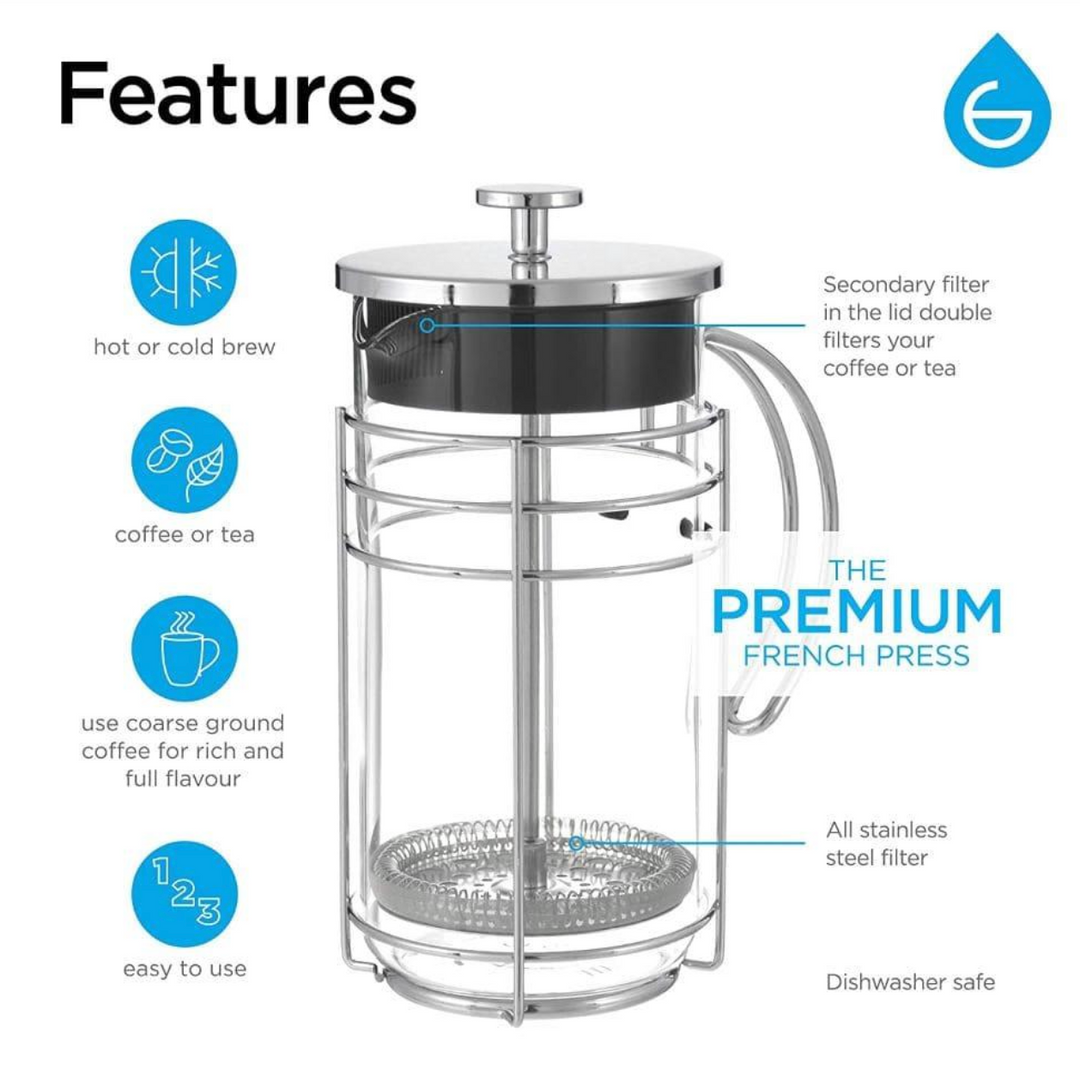 Features

hot or cold brew

coffee or tea

use coarse ground coffee for rich and full flavour

123

easy to use

Secondary filter in the lid double filters your coffee or tea

THE PREMIUM FRENCH PRESS

All stainless steel filter

Dishwasher safe